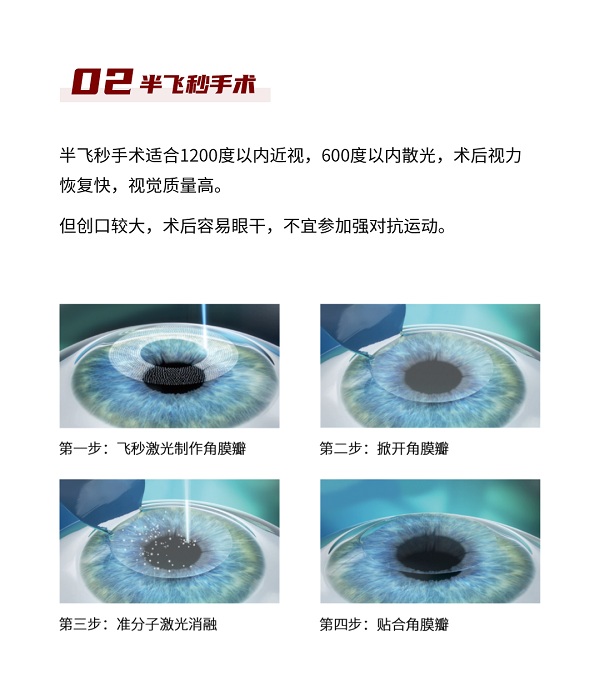 02 半飞秒手术

半飞秒手术适合1200度以内近视，600度以内散光，术后视力恢复快，视觉质量高。

但创口较大，术后容易眼干，不宜参加强对抗运动。

第一步：飞秒激光制作角膜瓣

第二步：掀开角膜瓣

第三步：准分子激光消融

第四步：贴合角膜瓣